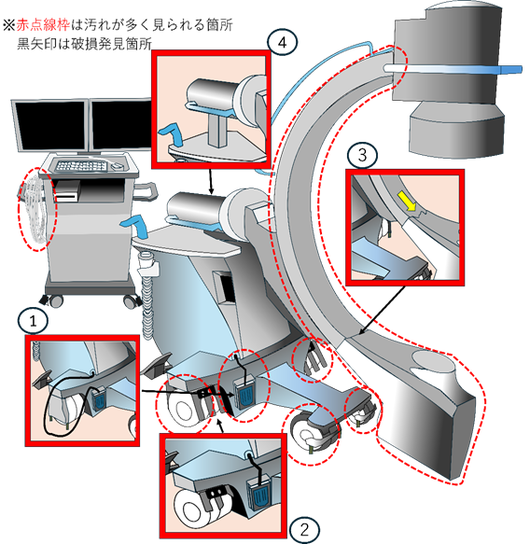 ※赤点線枠は汚れが多く見られる箇所
黒矢印は破損発見箇所

4

3

1

2